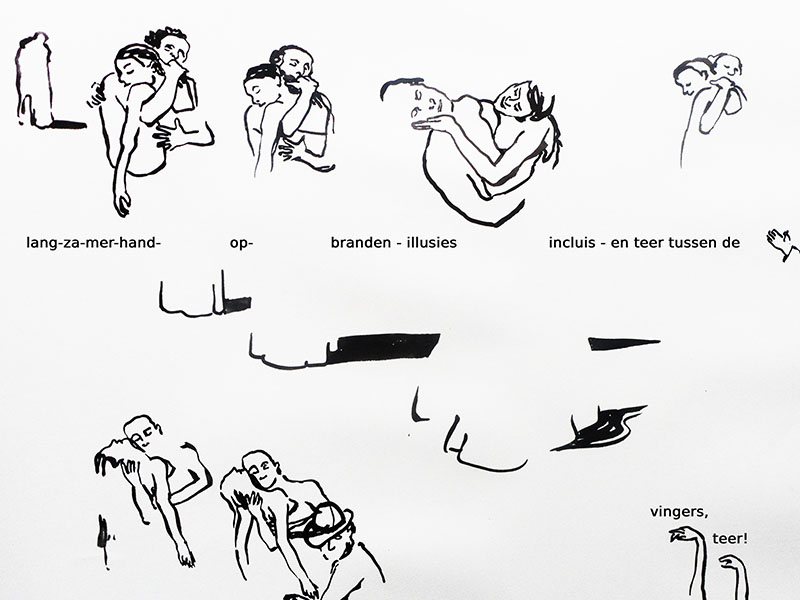 lang-za-mer-hand- op- branden - illusies incluis - en teer tussen de

vingers,

teer!